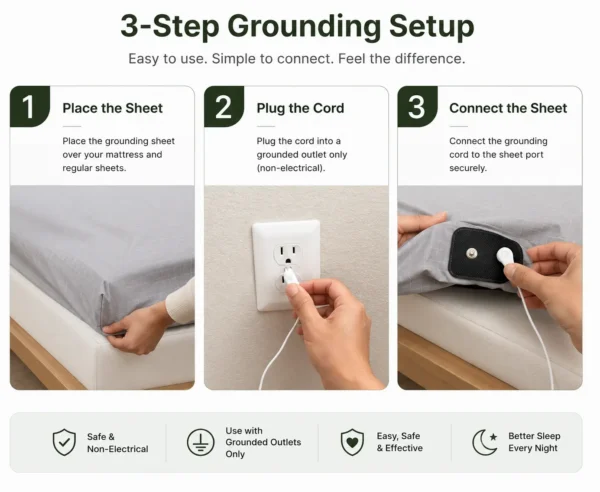 3-Step Grounding Setup

Easy to use. Simple to connect. Feel the difference.

1
Place the Sheet

Place the grounding sheet over your mattress and regular sheets.

2
Plug the Cord

Plug the cord into a grounded outlet only (non-electrical).

3
Connect the Sheet

Connect the grounding cord to the sheet port securely.

Safe & Non-Electrical

Use with Grounded Outlets Only

Easy, Safe & Effective

Better Sleep Every Night